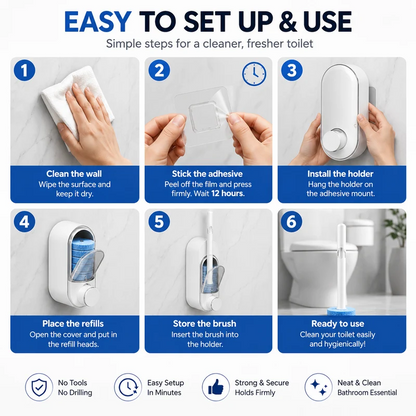 EASY TO SET UP & USE

Simple steps for a cleaner, fresher toilet

1

Clean the wall
Wipe the surface and keep it dry.

2

Stick the adhesive
Peel off the film and press firmly. Wait 12 hours.

3

Install the holder
Hang the holder on the adhesive mount.

4

Place the refills
Open the cover and put in the refill heads.

5

Store the brush
Insert the brush into the holder.

6

Ready to use
Clean your toilet easily and hygienically!

No Tools
No Drilling

Easy Setup
In Minutes

Strong & Secure
Holds Firmly

Neat & Clean
Bathroom Essential