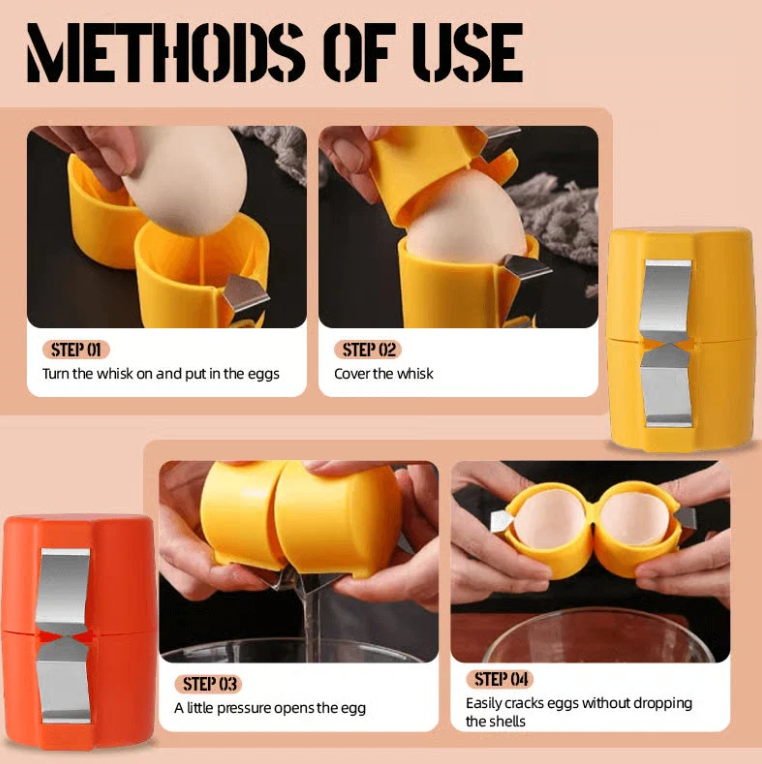 METHODS OF USE

STEP 01
Turn the whisk on and put in the eggs

STEP 02
Cover the whisk

STEP 03
A little pressure opens the egg

STEP 04
Easily cracks eggs without dropping the shells